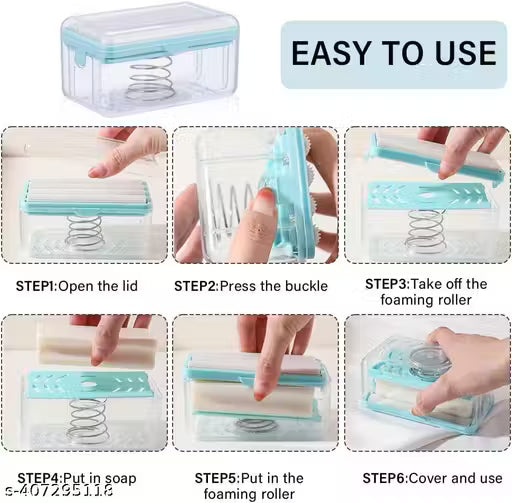 EASY TO USE

STEP1:Open the lid

STEP2:Press the buckle

STEP3:Take off the foaming roller

STEP4:Put in soap

STEP5:Put in the foaming roller

STEP6:Cover and use

s-407295118